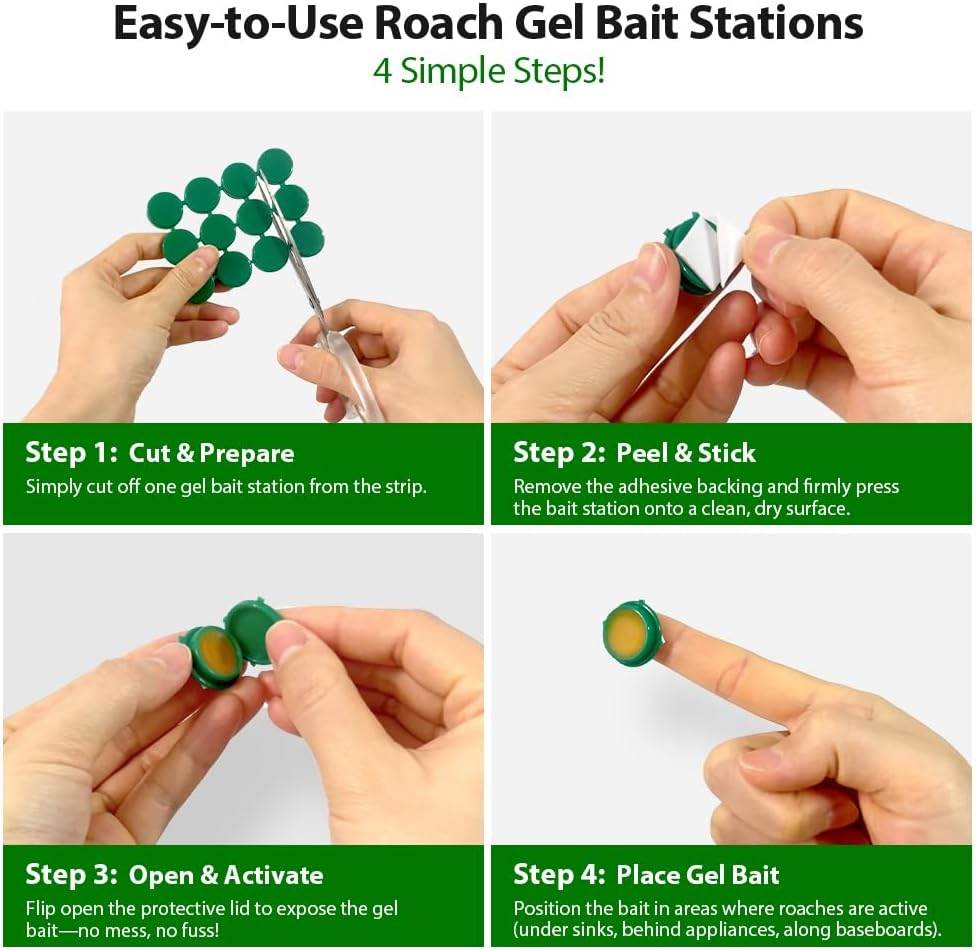 Easy-to-Use Roach Gel Bait Stations
4 Simple Steps!

Step 1: Cut & Prepare
Simply cut off one gel bait station from the strip.

Step 2: Peel & Stick
Remove the adhesive backing and firmly press the bait station onto a clean, dry surface.

Step 3: Open & Activate
Flip open the protective lid to expose the gel bait—no mess, no fuss!

Step 4: Place Gel Bait
Position the bait in areas where roaches are active (under sinks, behind appliances, along baseboards).