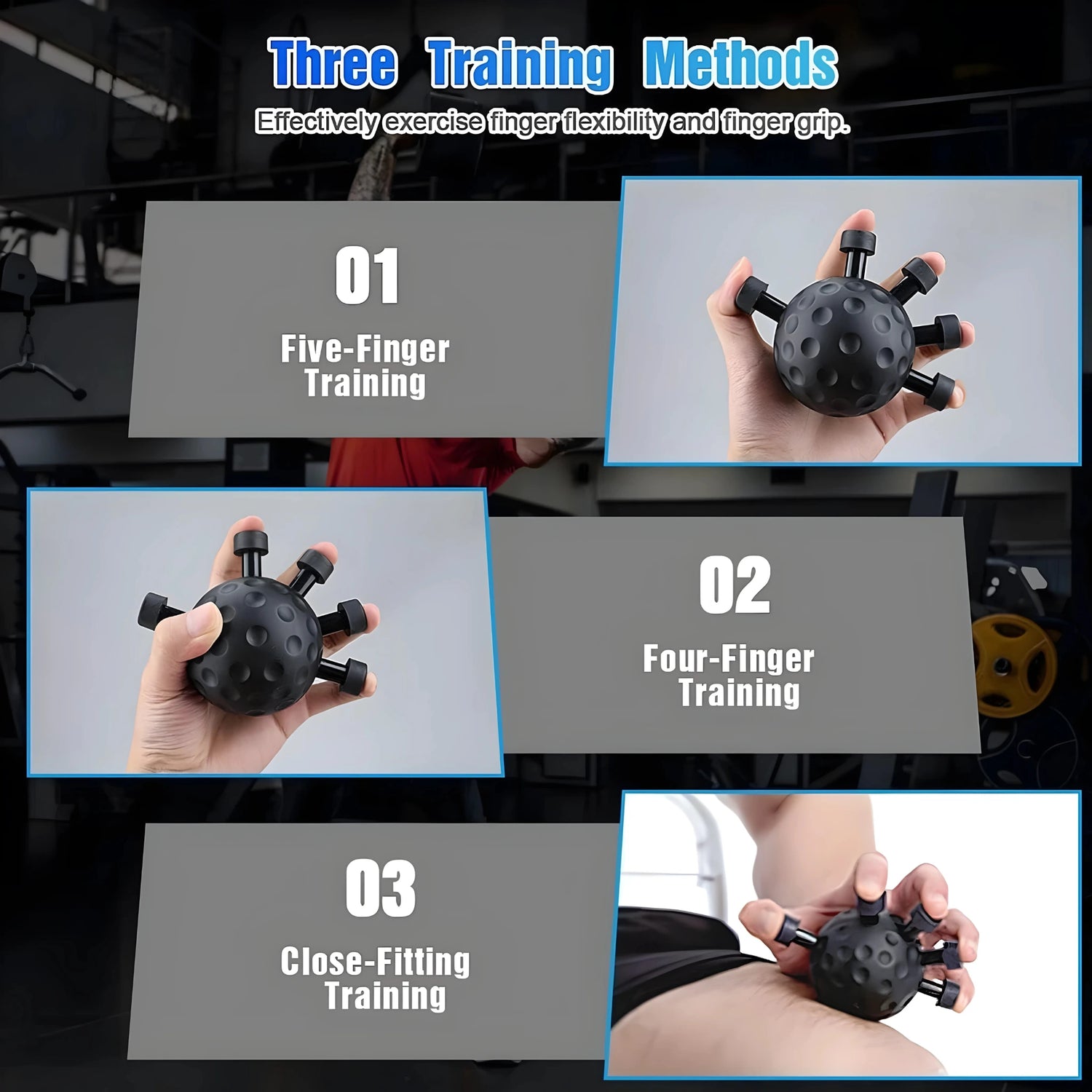 Three Training Methods

Effectively exercise finger flexibility and finger grip.

01

Five-Finger Training

02

Four-Finger Training

03

Close-Fitting Training