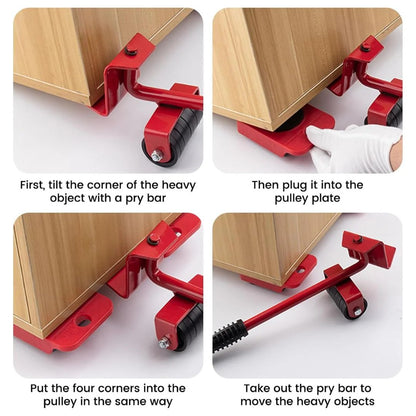 First, tilt the corner of the heavy object with a pry bar

Then plug it into the pulley plate

Put the four corners into the pulley in the same way

Take out the pry bar to move the heavy objects